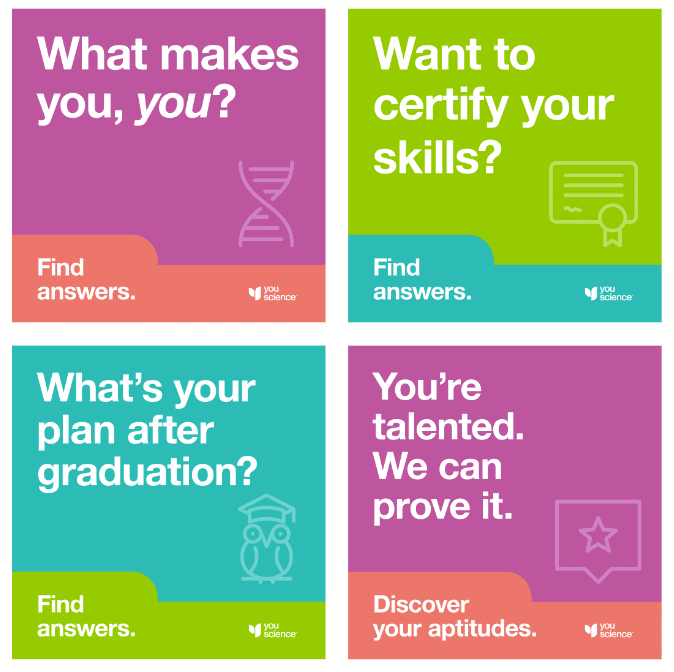 What makes you, you?

Find answers.

you science

Want to certify your skills?

Find answers.

you science

What's your plan after graduation?

Find answers.

you science

You're talented. We can prove it.

Discover your aptitudes.

you science