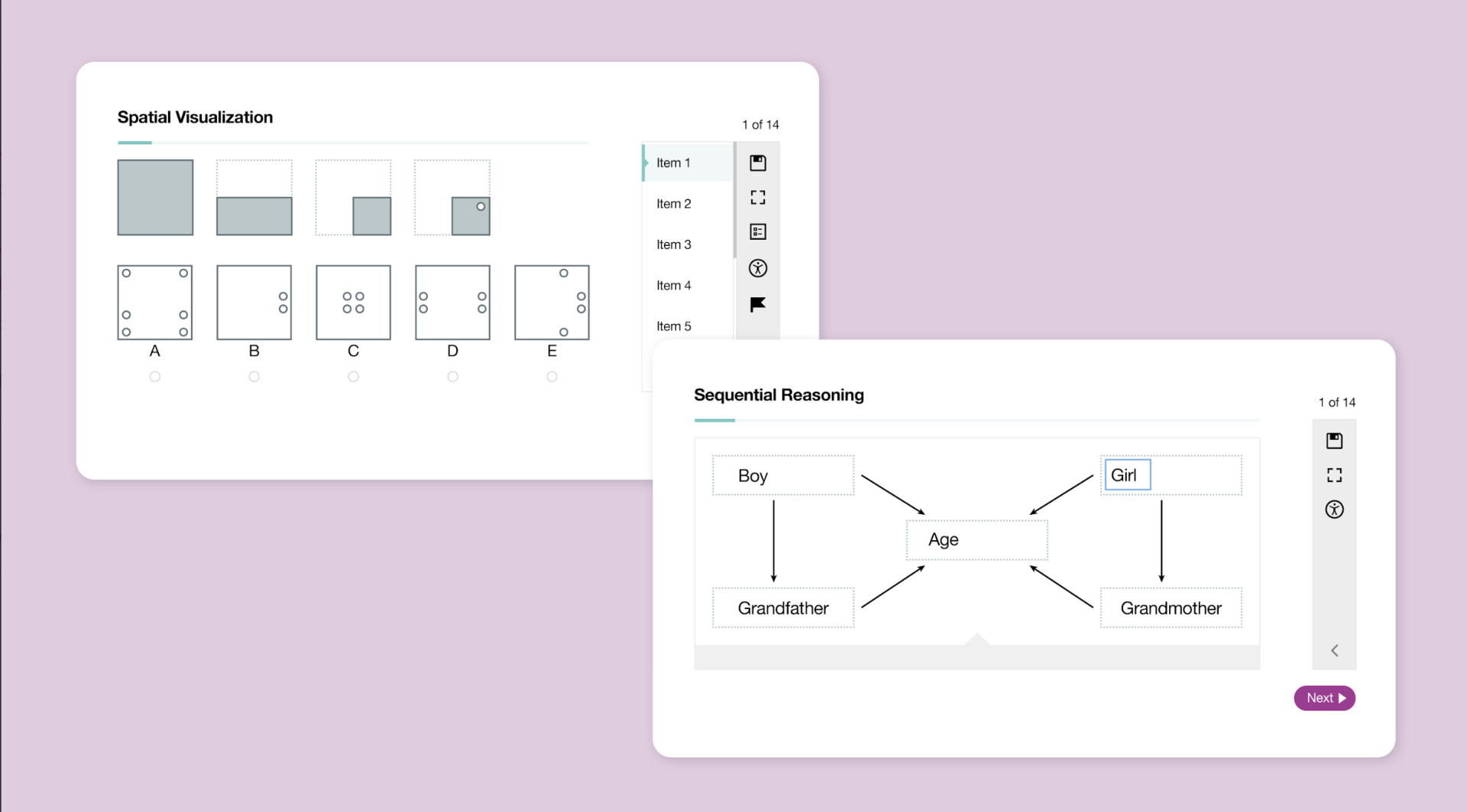 Spatial Visualization

1 of 14

A
B
C
D
E

Item 1
Item 2
Item 3
Item 4
Item 5

Sequential Reasoning

1 of 14

Boy
Girl
Age
Grandfather
Grandmother

Next